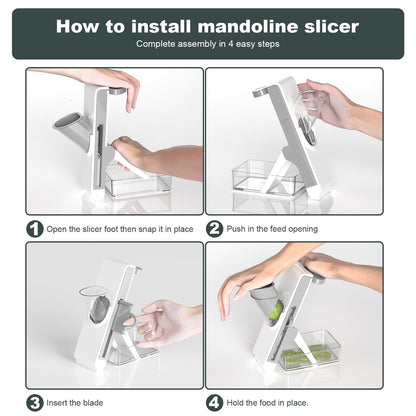 How to install mandoline slicer
Complete assembly in 4 easy steps

1 Open the slicer foot then snap it in place

2 Push in the feed opening

3 Insert the blade

4 Hold the food in place.